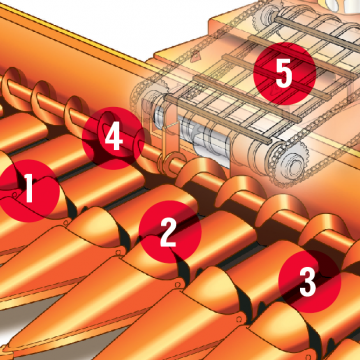 5
4
1
2
3