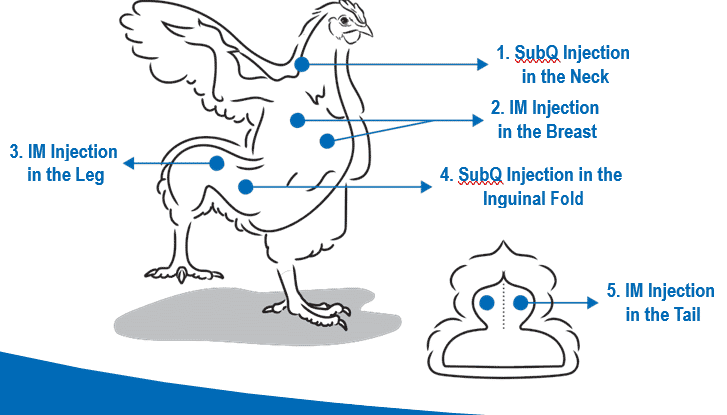 1. SubQ Injection in the Neck

2. IM Injection in the Breast

3. IM Injection in the Leg

4. SubQ Injection in the Inguinal Fold

5. IM Injection in the Tail