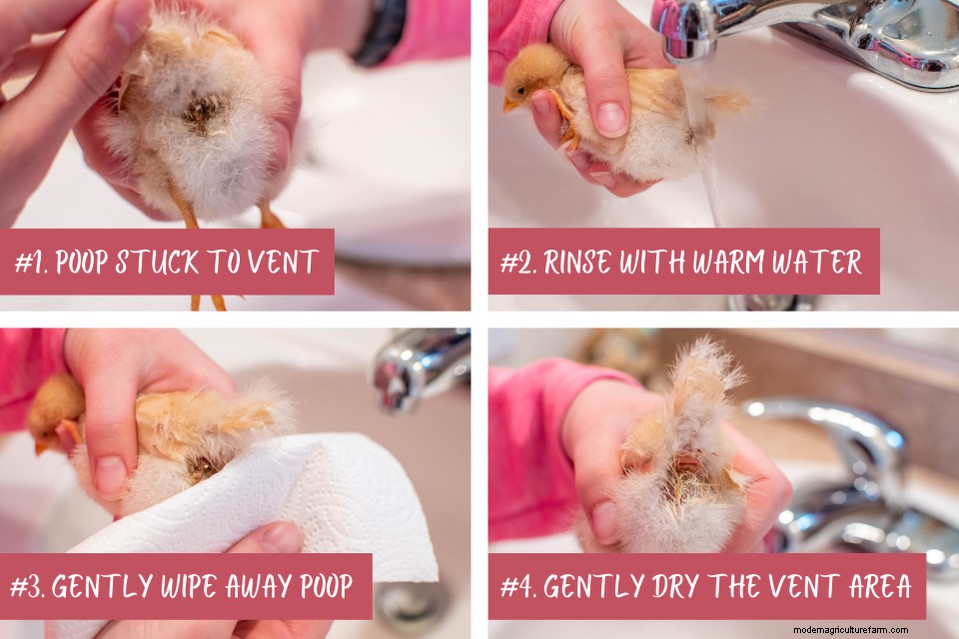 #1. POOP STUCK TO VENT

#2. RINSE WITH WARM WATER

#3. GENTLY WIPE AWAY POOP

#4. GENTLY DRY THE VENT AREA

modernagriculturefarm.com