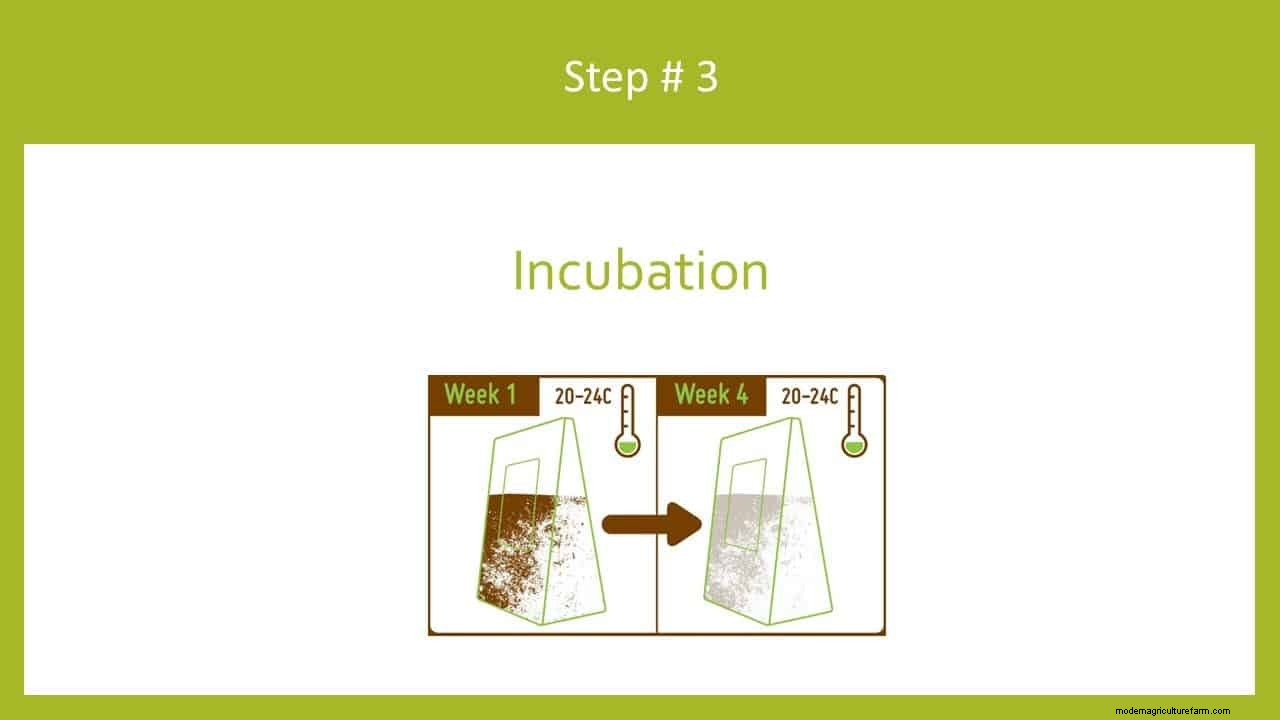 Step # 3

Incubation

Week 1 20-24C

Week 4 20-24C

modernagriculturefarm.com